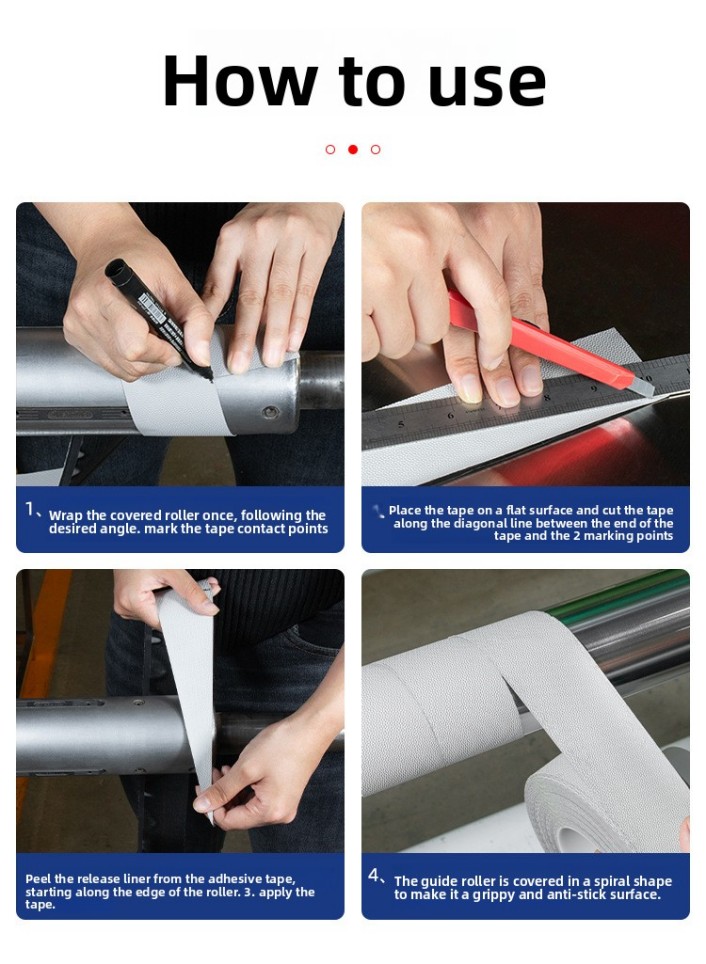 How to use

1、Wrap the covered roller once, following the desired angle. mark the tape contact points

Place the tape on a flat surface and cut the tape along the diagonal line between the end of the tape and the 2 marking points

Peel the release liner from the adhesive tape, starting along the edge of the roller. 3. apply the tape.

4、The guide roller is covered in a spiral shape to make it a grippy and anti-stick surface.